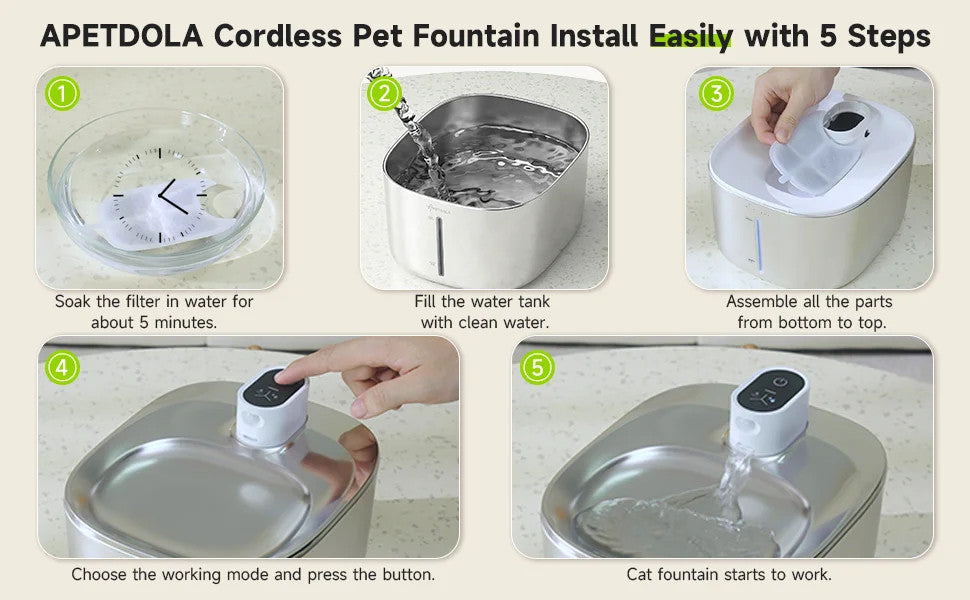 APETDOLA Cordless Pet Fountain Install Easily with 5 Steps

1

Soak the filter in water for about 5 minutes.

2

Fill the water tank with clean water.

3

Assemble all the parts from bottom to top.

4

Choose the working mode and press the button.

5

Cat fountain starts to work.